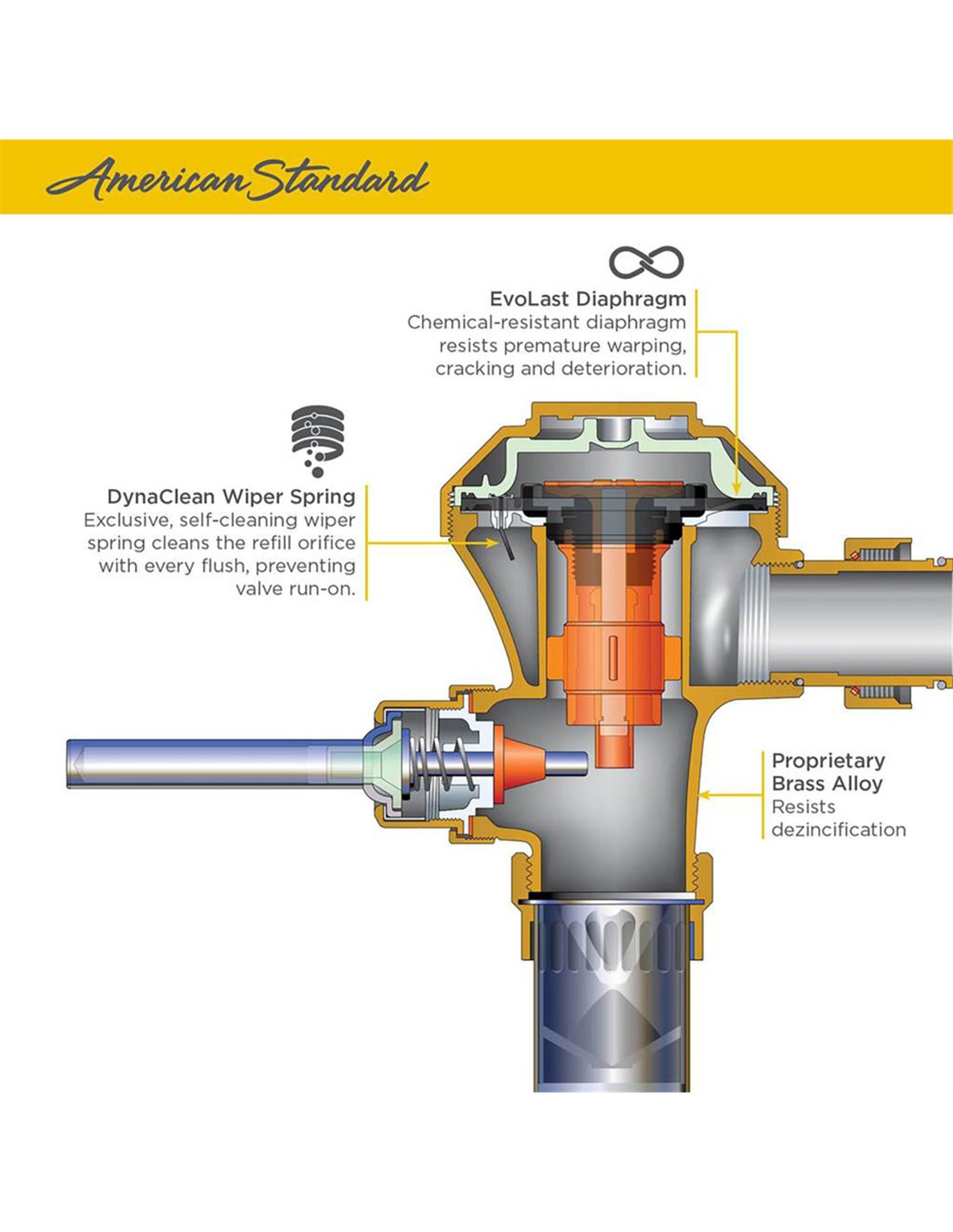 American Standard

EvoLast Diaphragm
Chemical-resistant diaphragm resists premature warping, cracking and deterioration.

DynaClean Wiper Spring
Exclusive, self-cleaning wiper spring cleans the refill orifice with every flush, preventing valve run-on.

Proprietary Brass Alloy
Resists dezincification