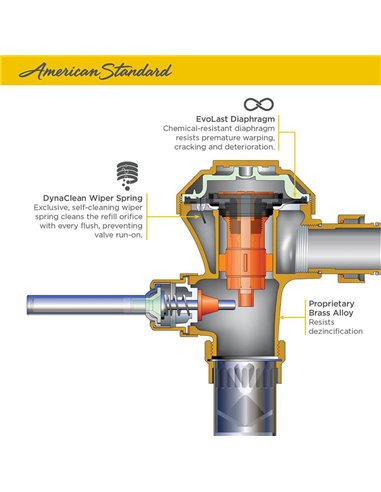 American Standard

EvoLast Diaphragm
Chemical-resistant diaphragm resists premature warping, cracking and deterioration.

DynaClean Wiper Spring
Exclusive, self-cleaning wiper spring cleans the refill orifice with every flush, preventing valve run-on.

Proprietary Brass Alloy
Resists dezincification