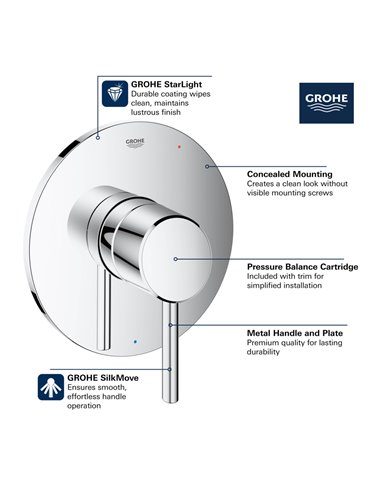 GROHE StarLight
Durable coating wipes clean, maintains lustrous finish

GROHE

GROHE

Concealed Mounting
Creates a clean look without visible mounting screws

Pressure Balance Cartridge
Included with trim for simplified installation

Metal Handle and Plate
Premium quality for lasting durability

GROHE SilkMove
Ensures smooth, effortless handle operation