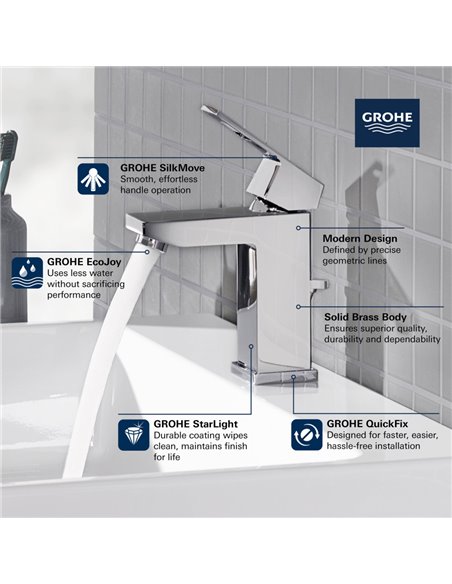 GROHE

GROHE SilkMove
Smooth, effortless handle operation

GROHE EcoJoy
Uses less water without sacrificing performance

Modern Design
Defined by precise geometric lines

Solid Brass Body
Ensures superior quality, durability and dependability

GROHE StarLight
Durable coating wipes clean, maintains finish for life

GROHE QuickFix
Designed for faster, easier, hassle-free installation