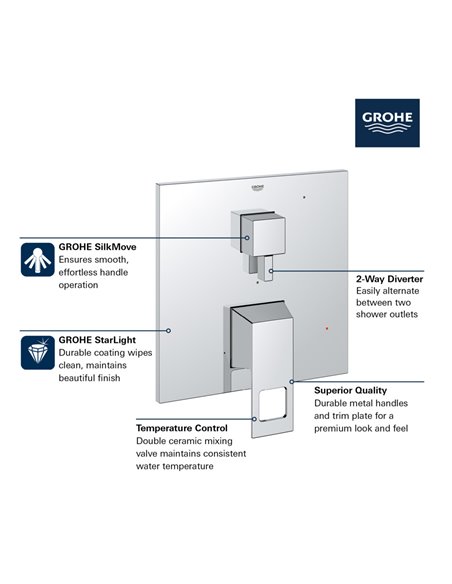 GROHE

GROHE

GROHE SilkMove
Ensures smooth, effortless handle operation

2-Way Diverter
Easily alternate between two shower outlets

GROHE StarLight
Durable coating wipes clean, maintains beautiful finish

Superior Quality
Durable metal handles and trim plate for a premium look and feel

Temperature Control
Double ceramic mixing valve maintains consistent water temperature