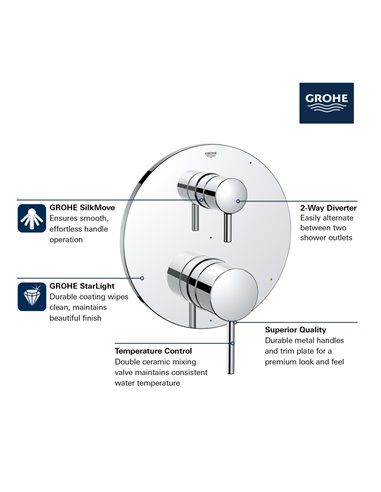 GROHE

GROHE

GROHE SilkMove
Ensures smooth, effortless handle operation

2-Way Diverter
Easily alternate between two shower outlets

GROHE StarLight
Durable coating wipes clean, maintains beautiful finish

Superior Quality
Durable metal handles and trim plate for a premium look and feel

Temperature Control
Double ceramic mixing valve maintains consistent water temperature