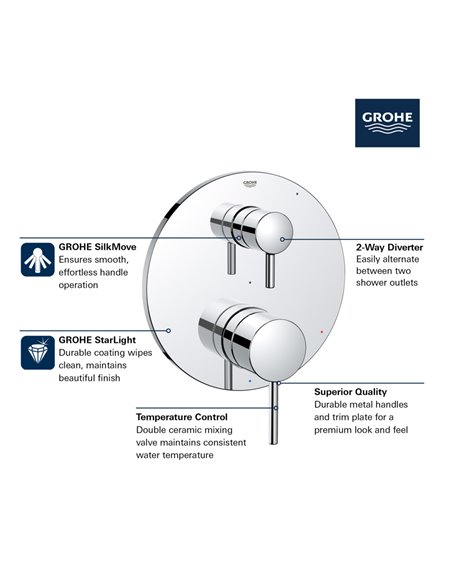 GROHE

GROHE

GROHE SilkMove
Ensures smooth, effortless handle operation

2-Way Diverter
Easily alternate between two shower outlets

GROHE StarLight
Durable coating wipes clean, maintains beautiful finish

Superior Quality
Durable metal handles and trim plate for a premium look and feel

Temperature Control
Double ceramic mixing valve maintains consistent water temperature