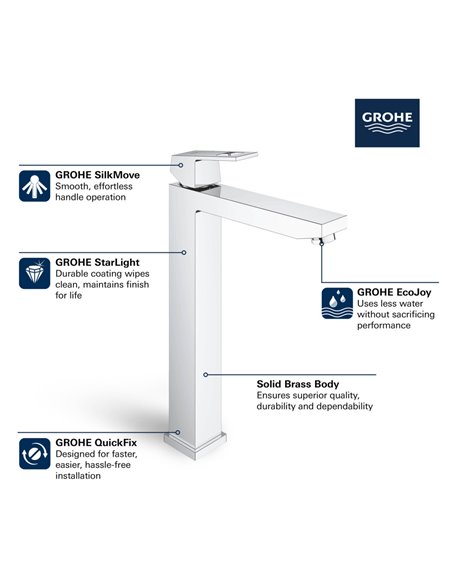 GROHE

GROHE SilkMove
Smooth, effortless handle operation

GROHE StarLight
Durable coating wipes clean, maintains finish for life

GROHE EcoJoy
Uses less water without sacrificing performance

Solid Brass Body
Ensures superior quality, durability and dependability

GROHE QuickFix
Designed for faster, easier, hassle-free installation